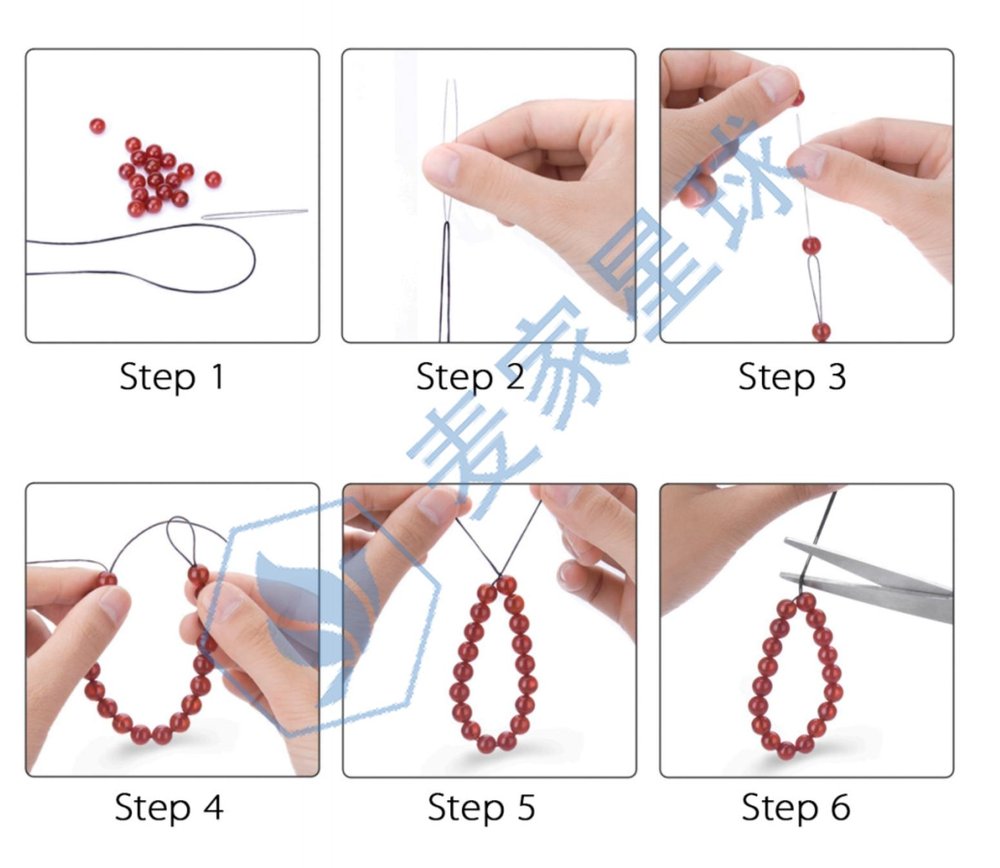 Step 1

Step 2

Step 3

Step 4

Step 5

Step 6

麦家星球